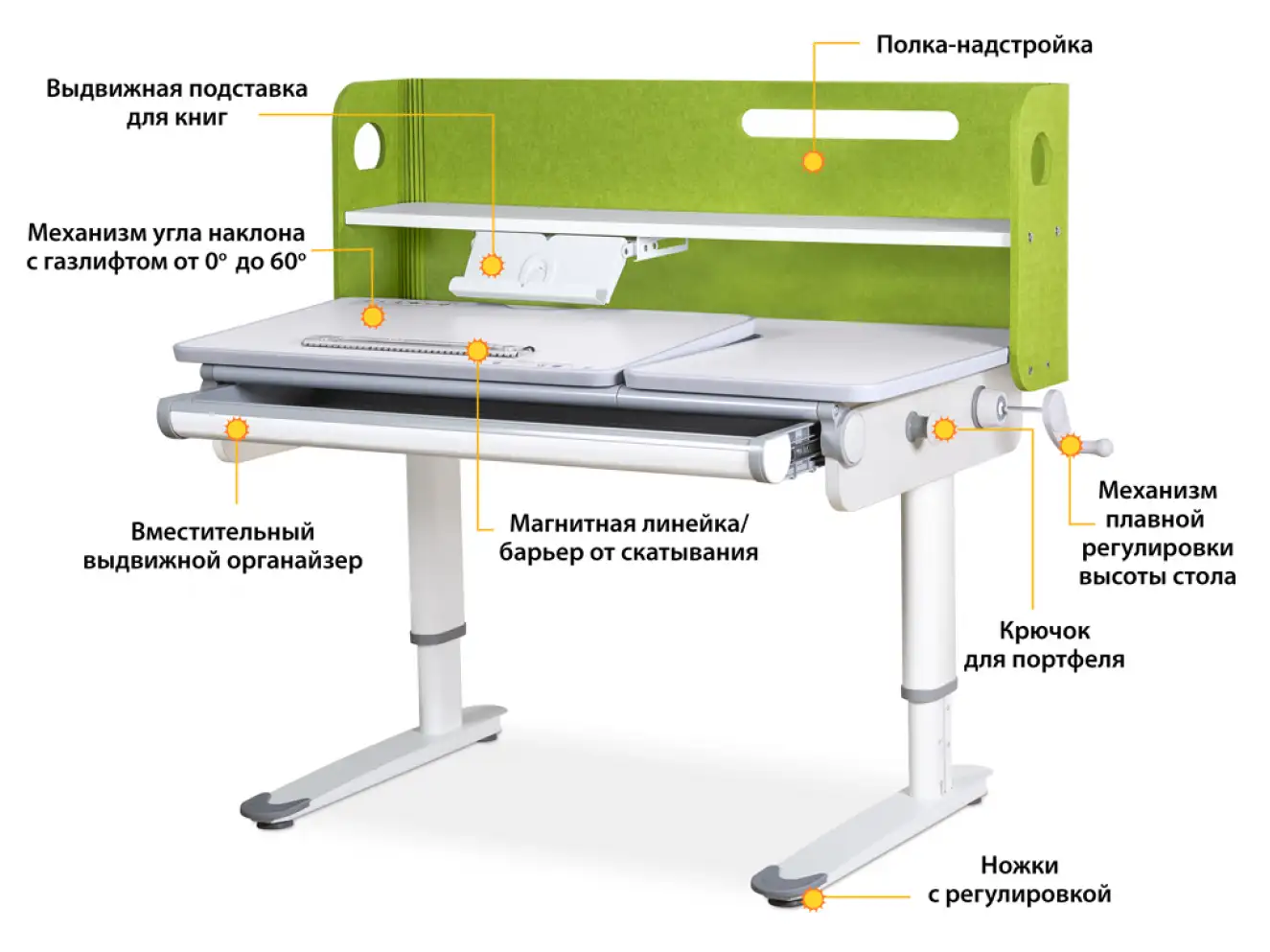 Полка-надстройка

Выдвижная подставка для книг

Механизм угла наклона с газлифтом от 0° до 60°

Вместительный выдвижной органайзер

Магнитная линейка/ барьер от скатывания

Механизм плавной регулировки высоты стола

Крючок для портфеля

Ножки с регулировкой