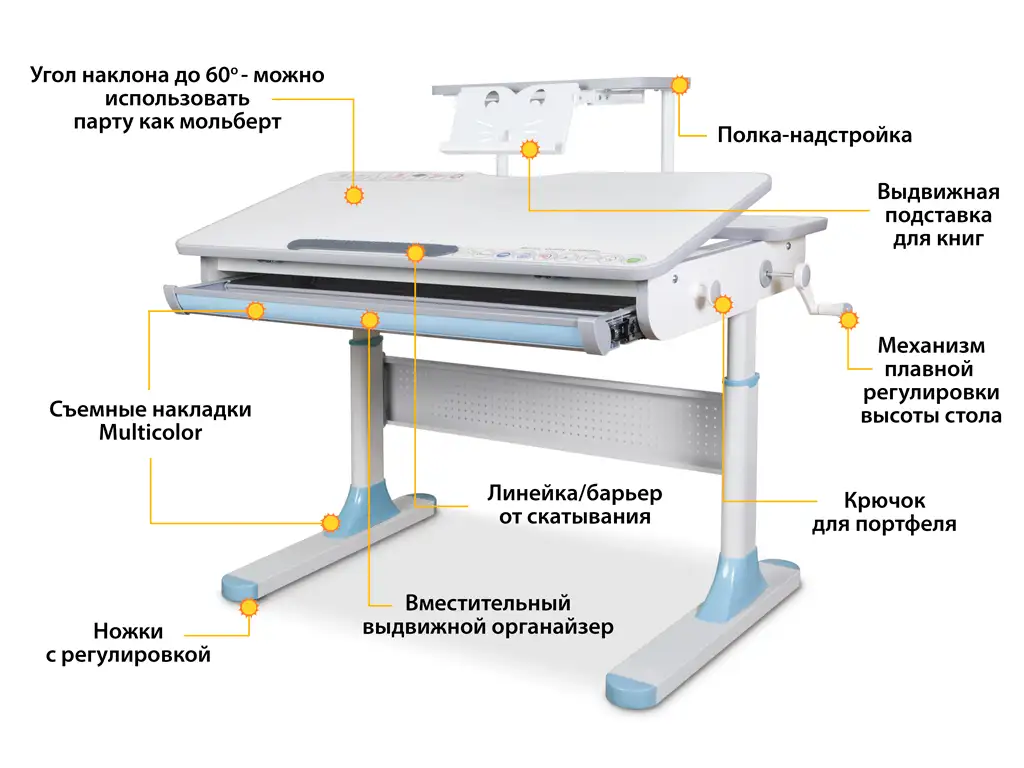 Угол наклона до 60° - можно использовать парту как мольберт

Полка-надстройка

Выдвижная подставка для книг

Механизм плавной регулировки высоты стола

Съемные накладки Multicolor

Линейка/барьер от скатывания

Крючок для портфеля

Вместительный выдвижной органайзер

Ножки с регулировкой