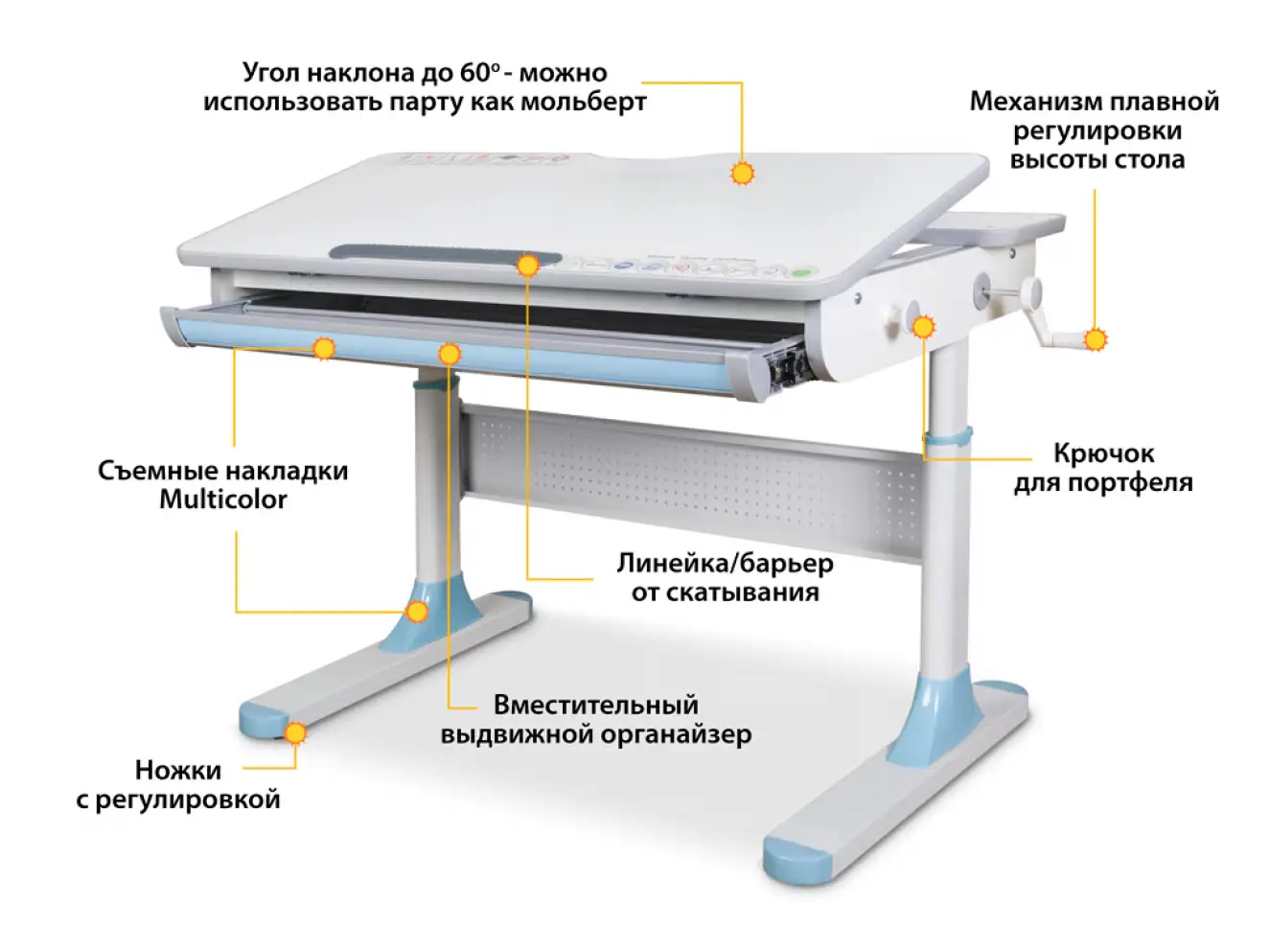 Угол наклона до 60° - можно использовать парту как мольберт

Механизм плавной регулировки высоты стола

Съемные накладки Multicolor

Крючок для портфеля

Линейка/барьер от скатывания

Вместительный выдвижной органайзер

Ножки с регулировкой